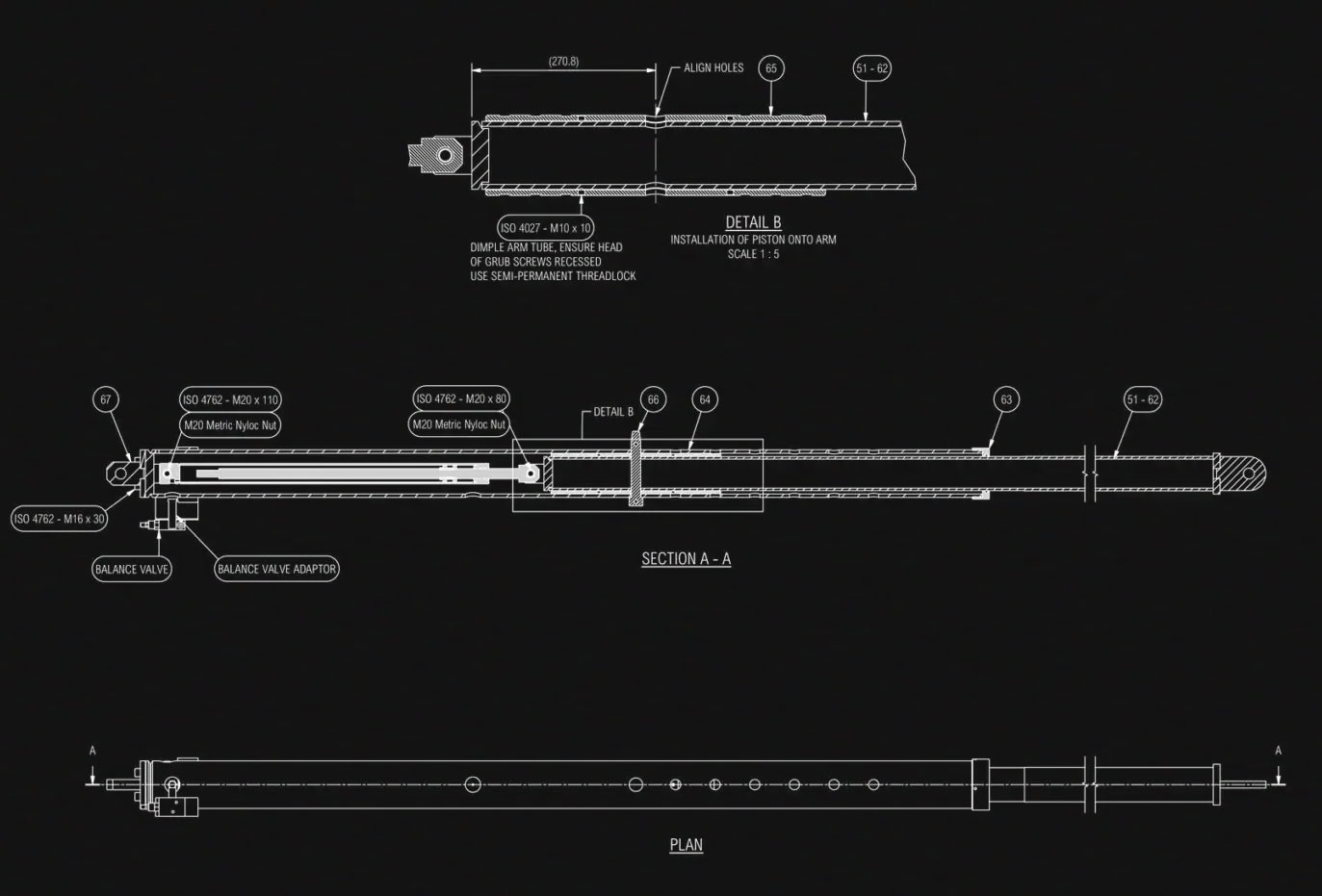 (270.8)

ALIGN HOLES

65

51 - 62

ISO 4027 - M10 x 10

DIMPLE ARM TUBE, ENSURE HEAD OF GRUB SCREWS RECESSED USE SEMI-PERMANENT THREADLOCK

DETAIL B
INSTALLATION OF PISTON ONTO ARM
SCALE 1 : 5

67

ISO 4762 - M20 x 110

M20 Metric Nyloc Nut

ISO 4762 - M20 x 80

M20 Metric Nyloc Nut

DETAIL B

66

64

63

51 - 62

ISO 4762 - M16 x 30

BALANCE VALVE

BALANCE VALVE ADAPTOR

SECTION A - A

A

A

PLAN